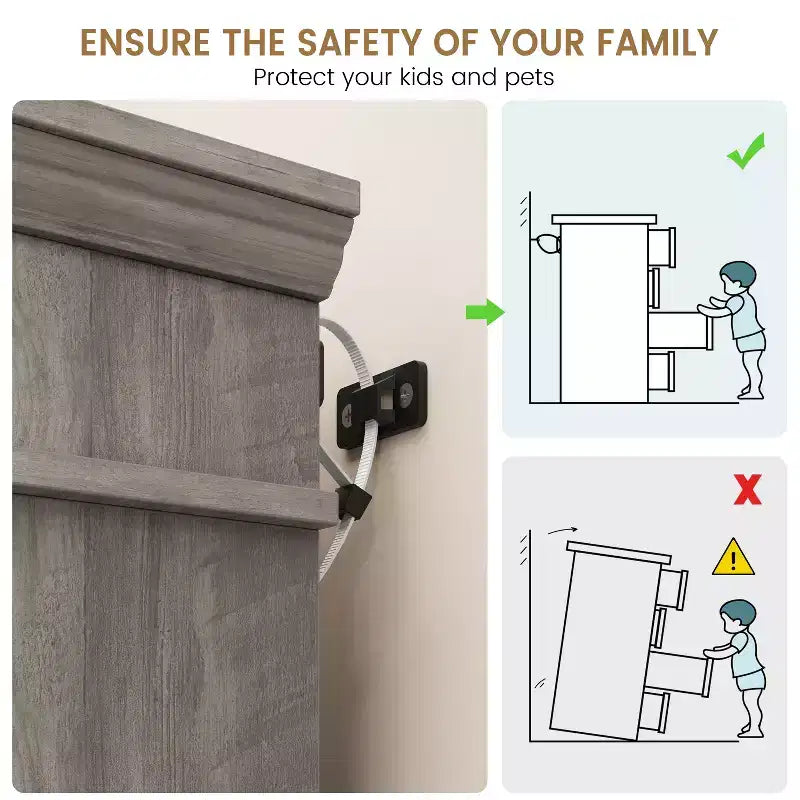 ENSURE THE SAFETY OF YOUR FAMILY
Protect your kids and pets